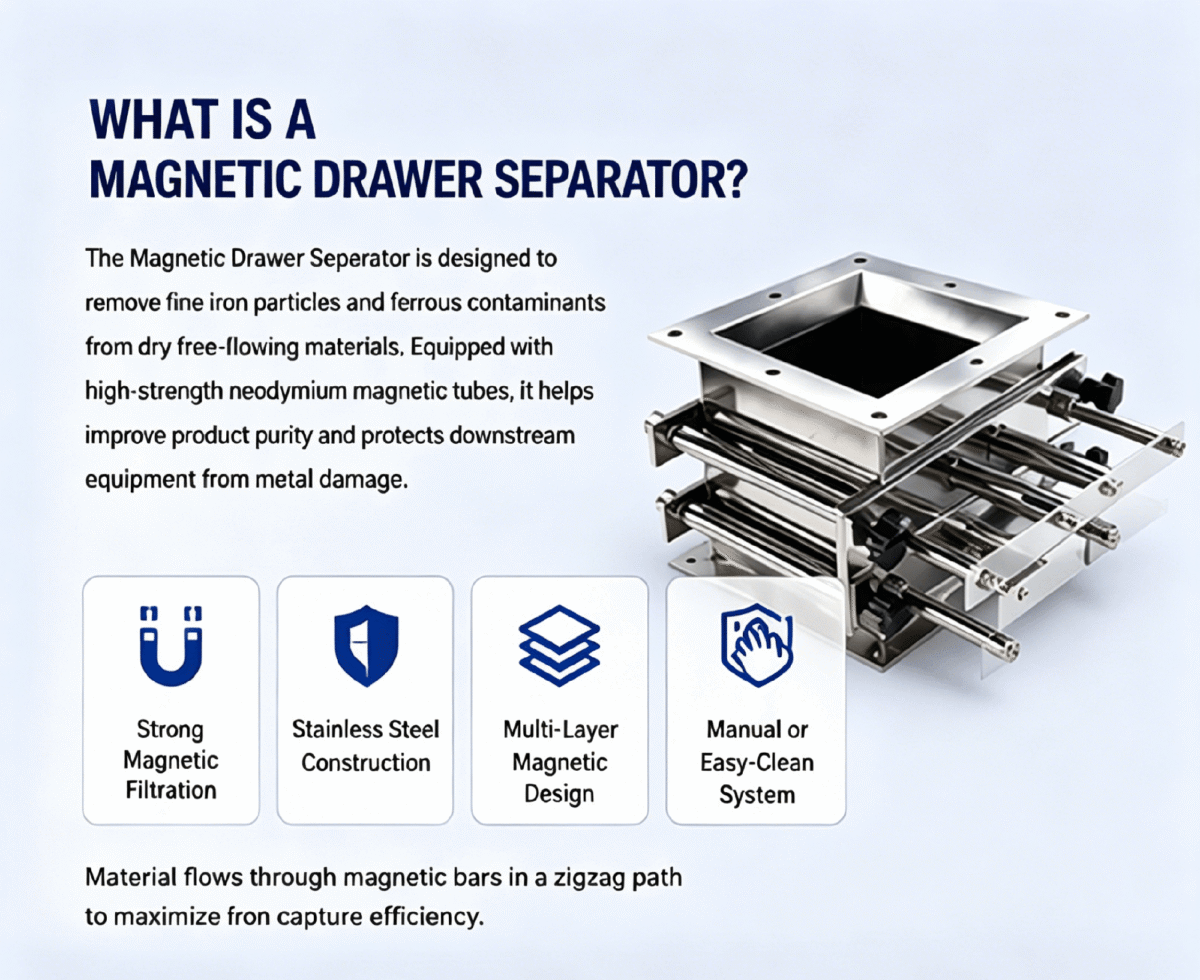 WHAT IS A MAGNETIC DRAWER SEPARATOR?

The Magnetic Drawer Seperator is designed to remove fine iron particles and ferrous contaminants from dry free-flowing materials. Equipped with high-strength neodymium magnetic tubes, it helps improve product purity and protects downstream equipment from metal damage.

Strong Magnetic Filtration

Stainless Steel Construction

Multi-Layer Magnetic Design

Manual or Easy-Clean System

Material flows through magnetic bars in a zigzag path to maximize fron capture efficiency.